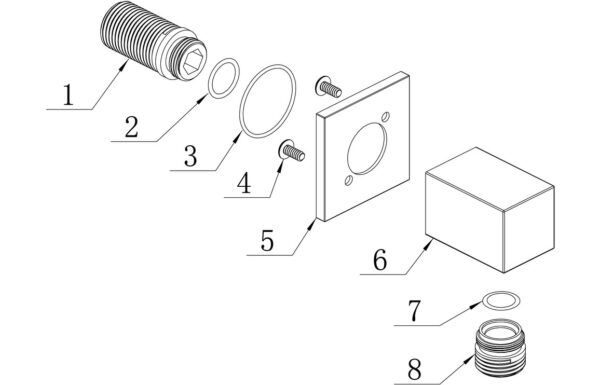 1
2
3
4
5
6
7
8