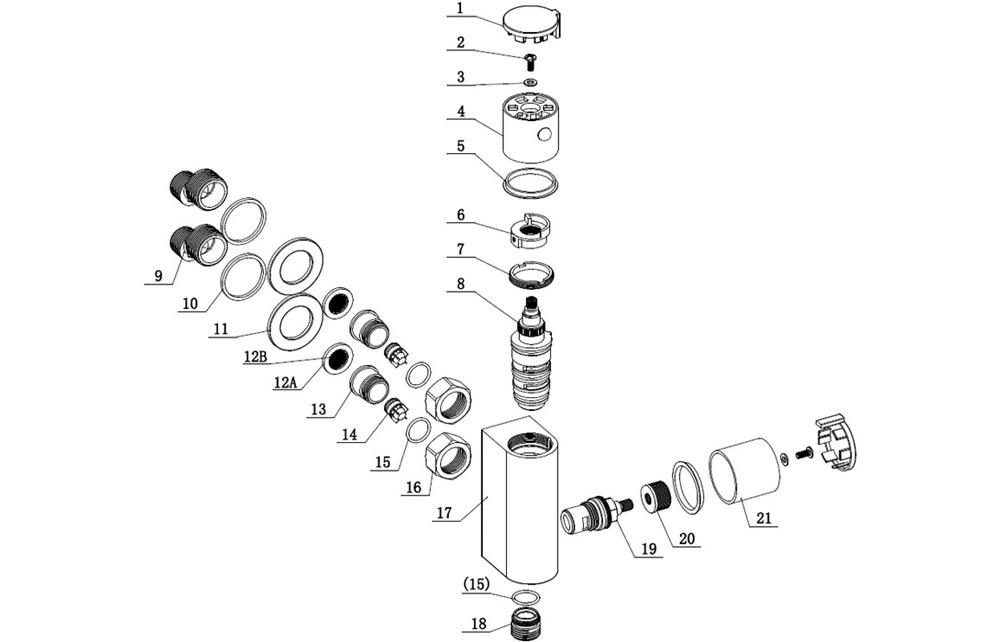 1
2
3
4
5
6
7
8
9
10
11
12B
12A
13
14
15
16
17
19
20
21
(15)
18