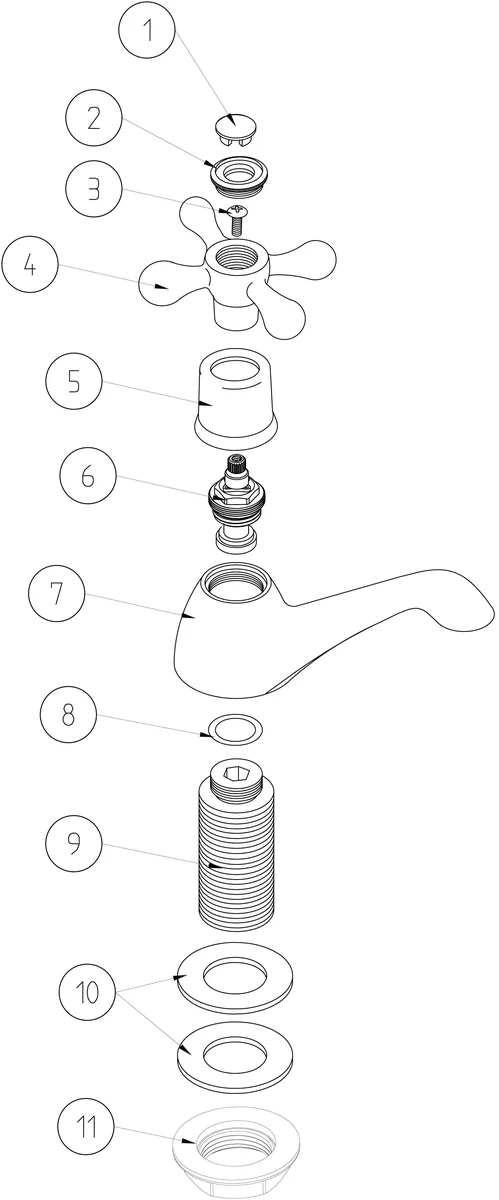 1
2
3
4
5
6
7
8
9
10
11