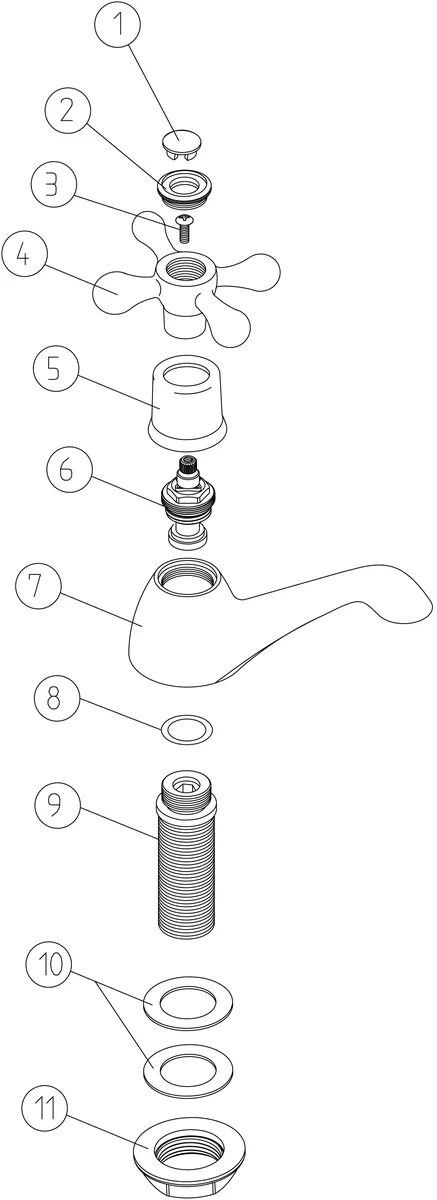 1
2
3
4
5
6
7
8
9
10
11