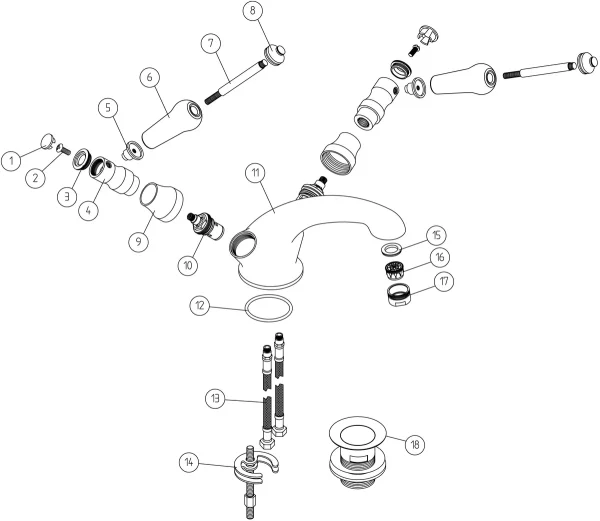 8
7
6
5
1
2
3
4
9
10
11
15
16
17
12
13
14
18