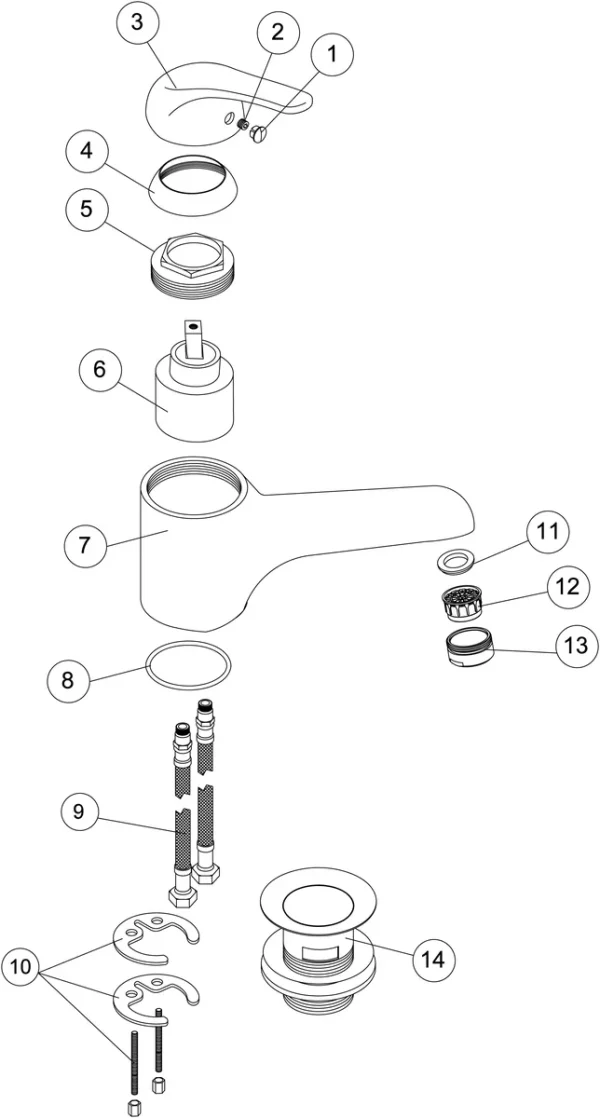 3
2
1
4
5
6
7
11
12
13
8
9
10
14