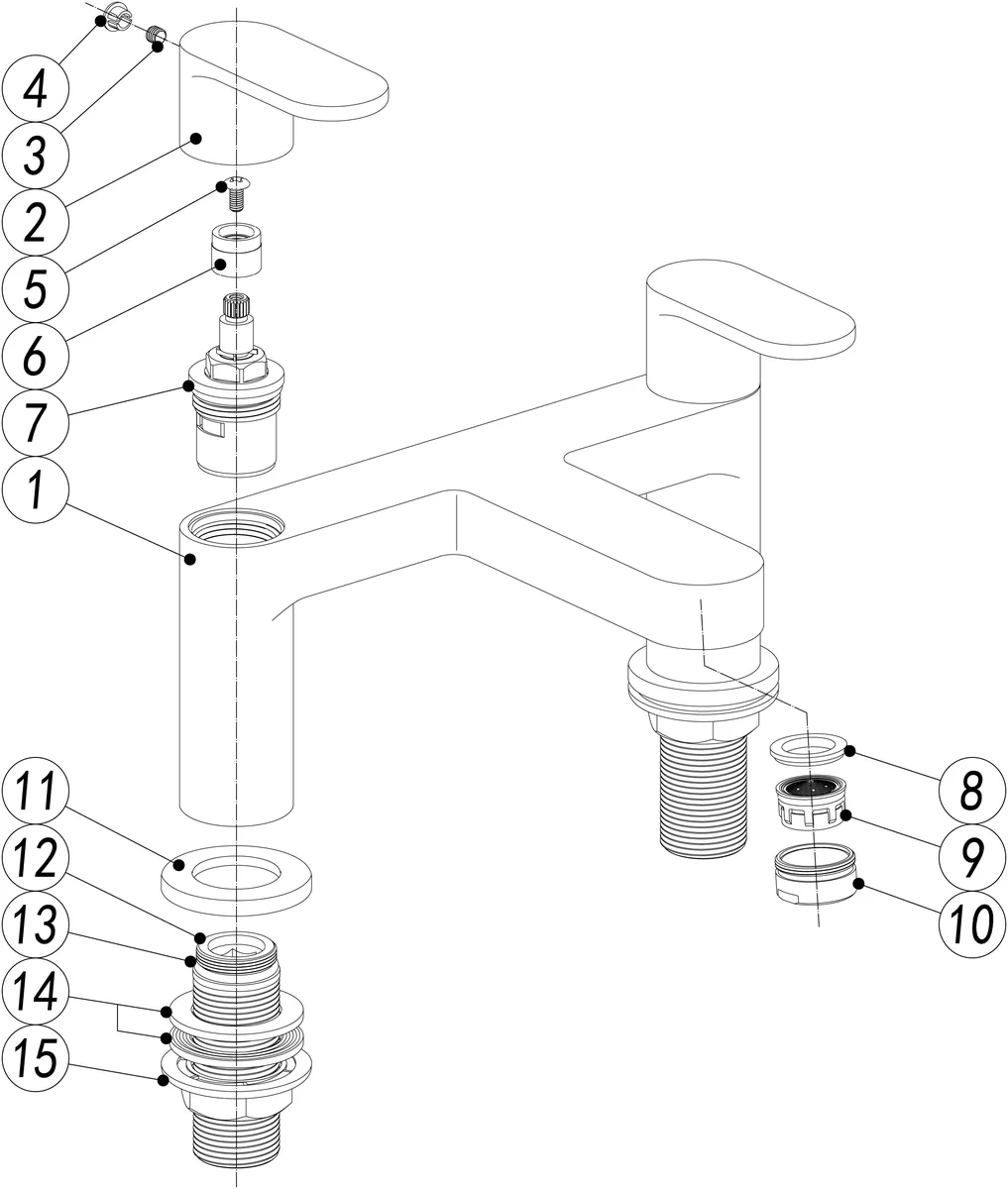 4
3
2
5
6
7
1
11
12
13
14
15
8
9
10