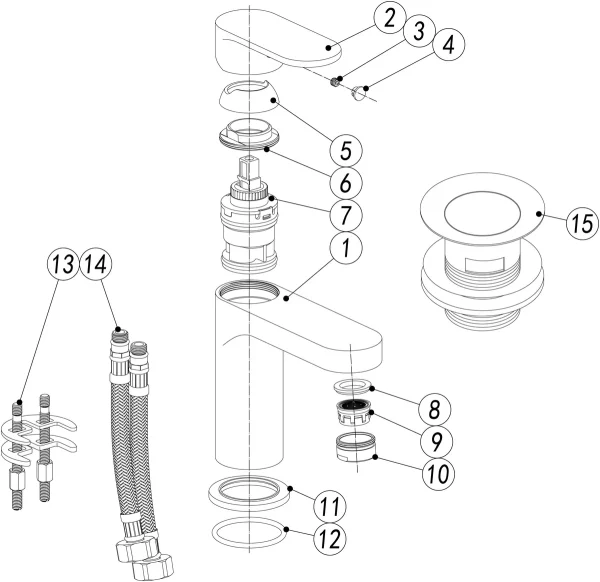 2
3
4
5
6
7
1
15
13
14
8
9
10
11
12