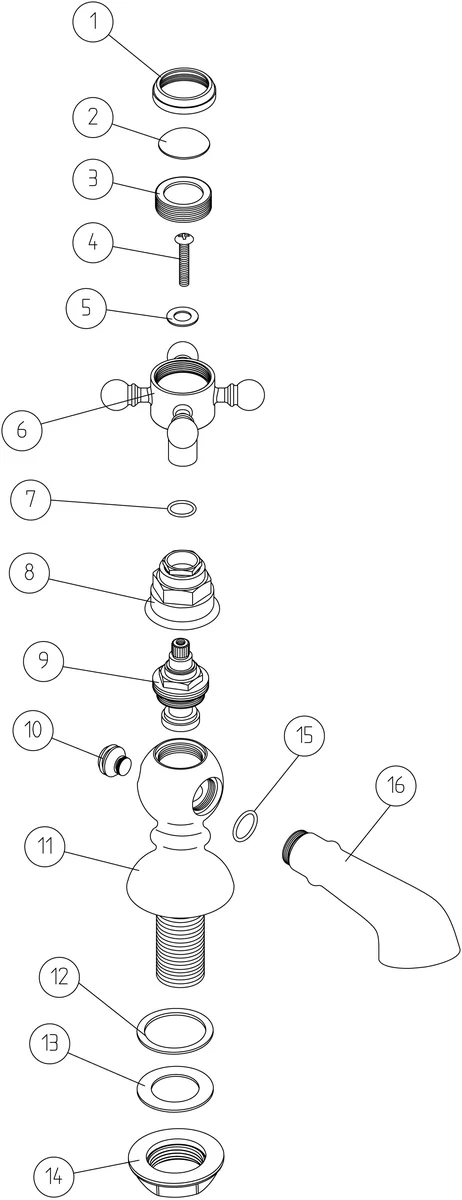 1
2
3
4
5
6
7
8
9
10
15
16
11
12
13
14