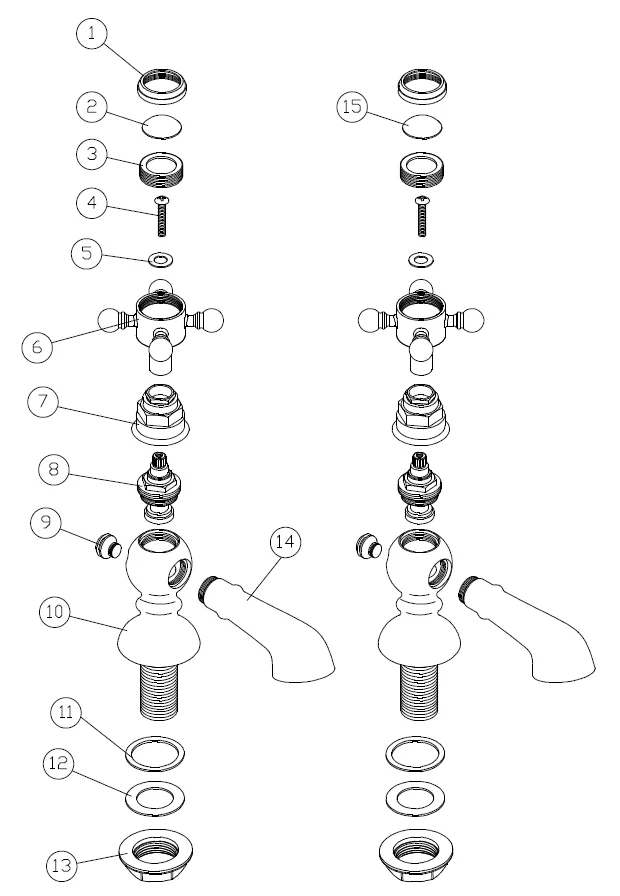 1
2
3
4
5
6
7
8
9
10
11
12
13
14
15