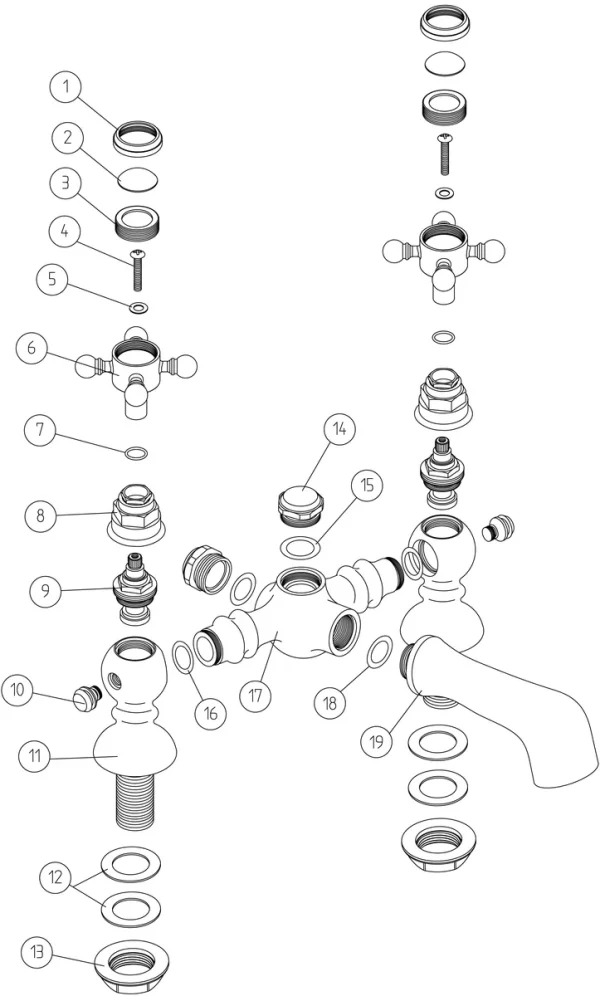 1
2
3
4
5
6
7
8
9
10
11
12
13
14
15
16
17
18
19