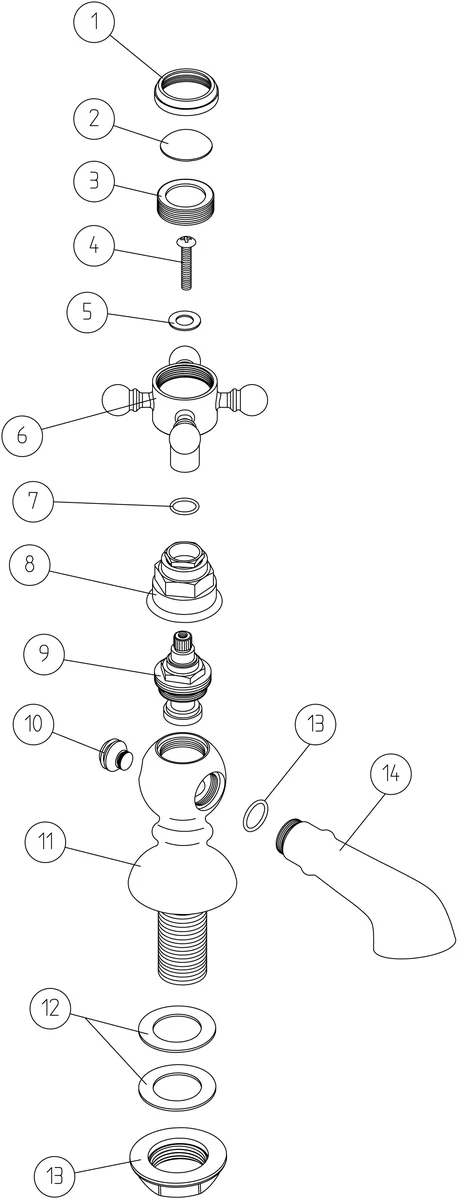 1
2
3
4
5
6
7
8
9
10
13
14
11
12
13