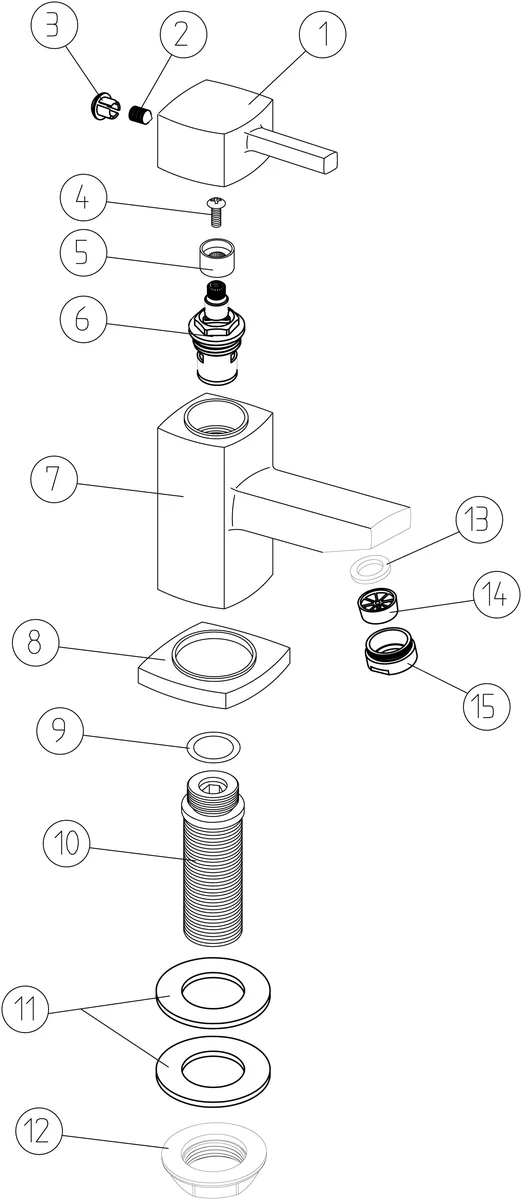 3
2
1
4
5
6
7
13
14
8
15
9
10
11
12