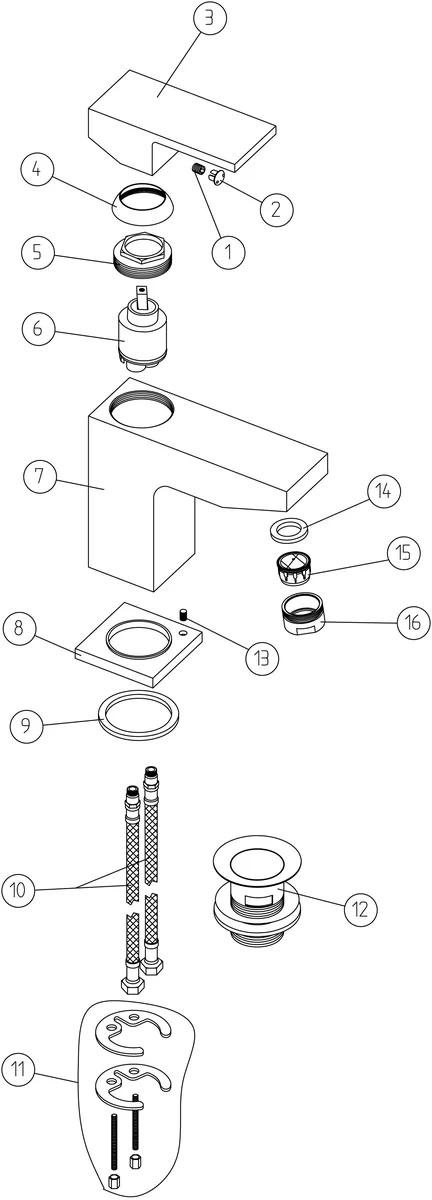 3
4
2
1
5
6
7
14
15
16
8
13
9
10
12
11