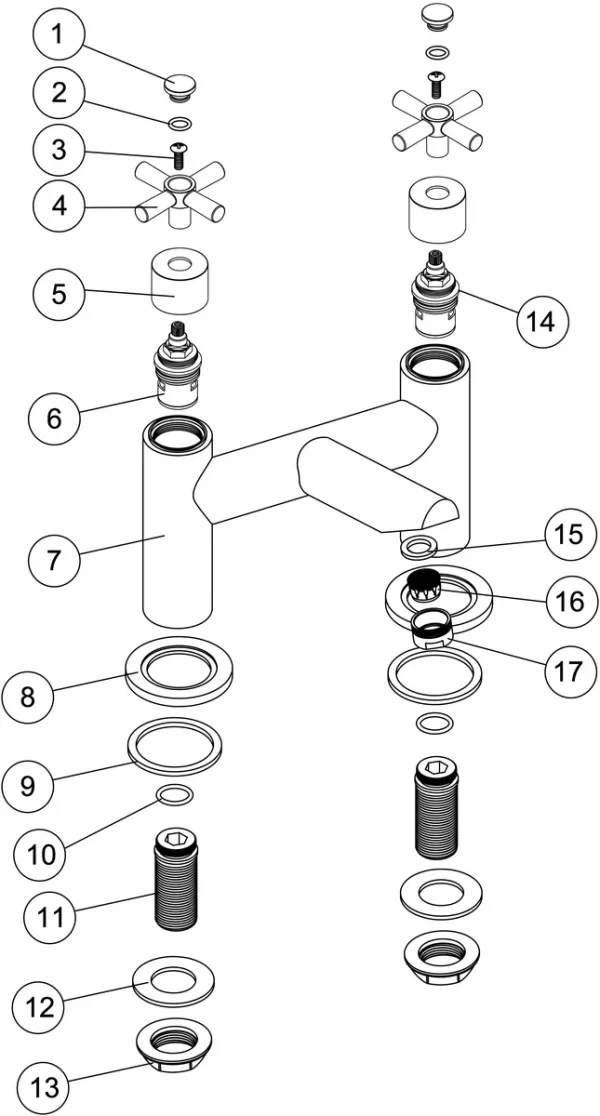 1
2
3
4
5
6
7
8
9
10
11
12
13
14
15
16
17