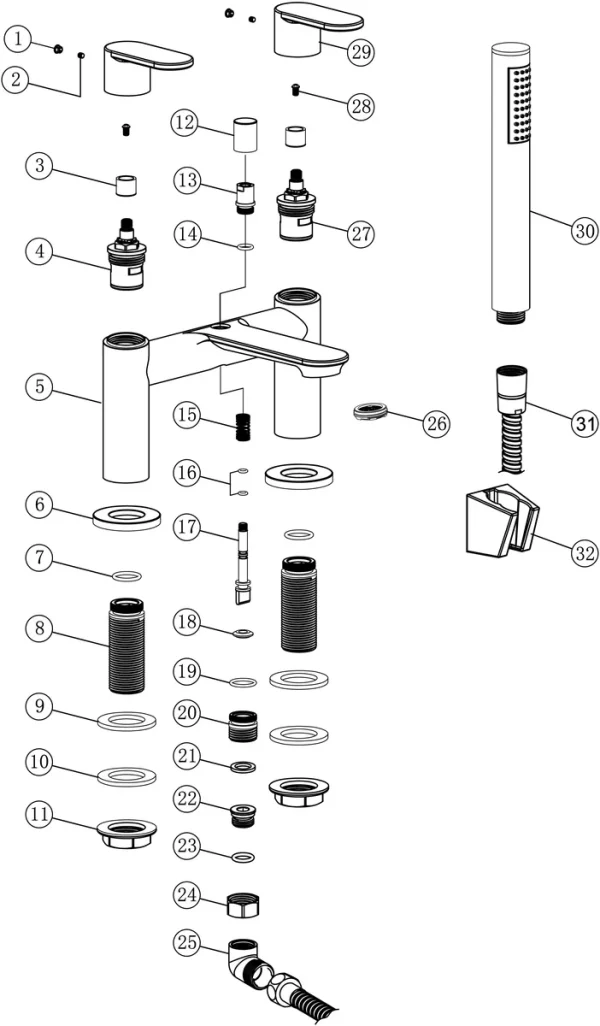 1
2
3
4
5
6
7
8
9
10
11
12
13
14
15
16
17
18
19
20
21
22
23
24
25
26
27
28
29
30
31
32