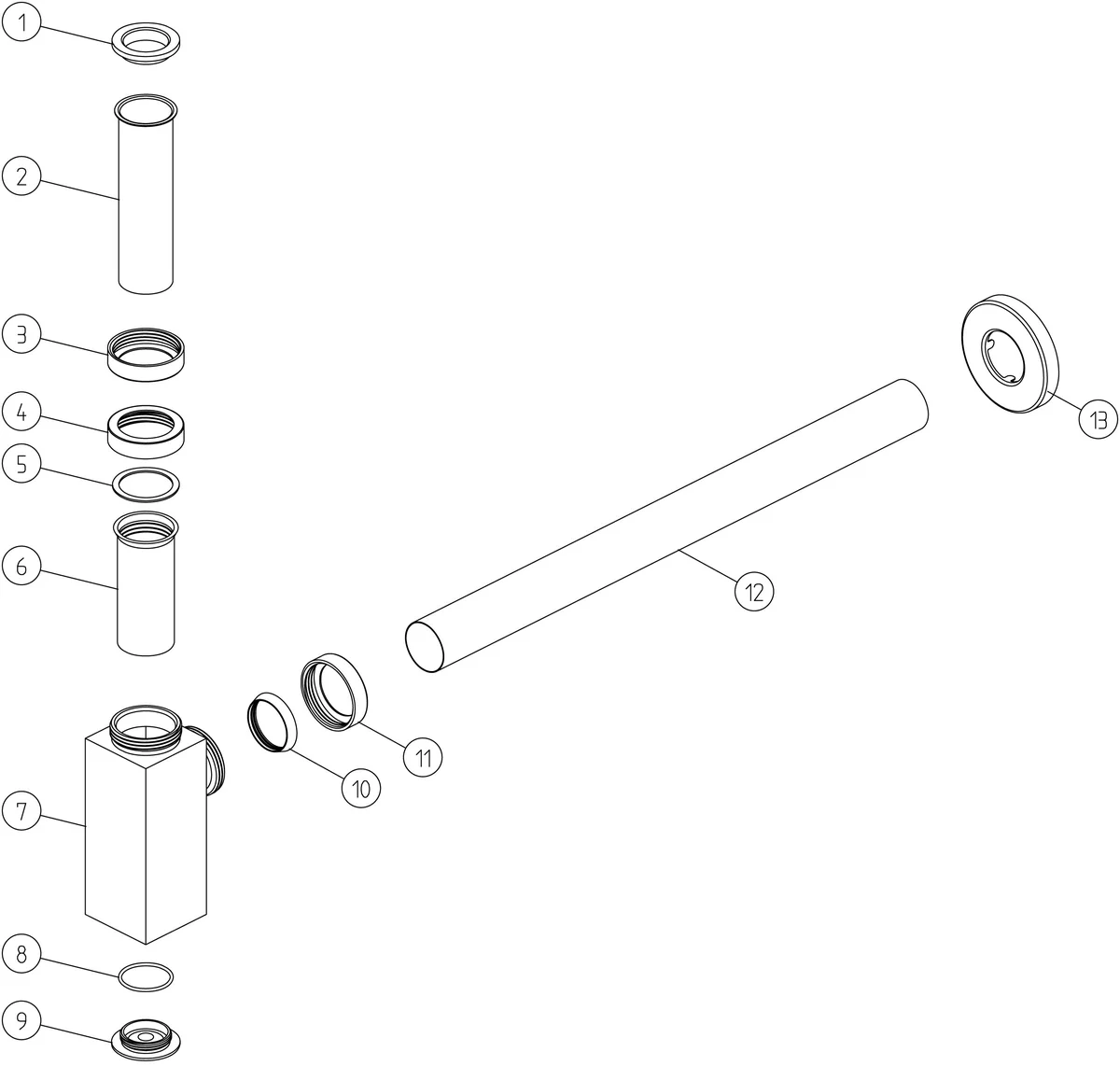 1
2
3
4
5
6
7
8
9
10
11
12
13