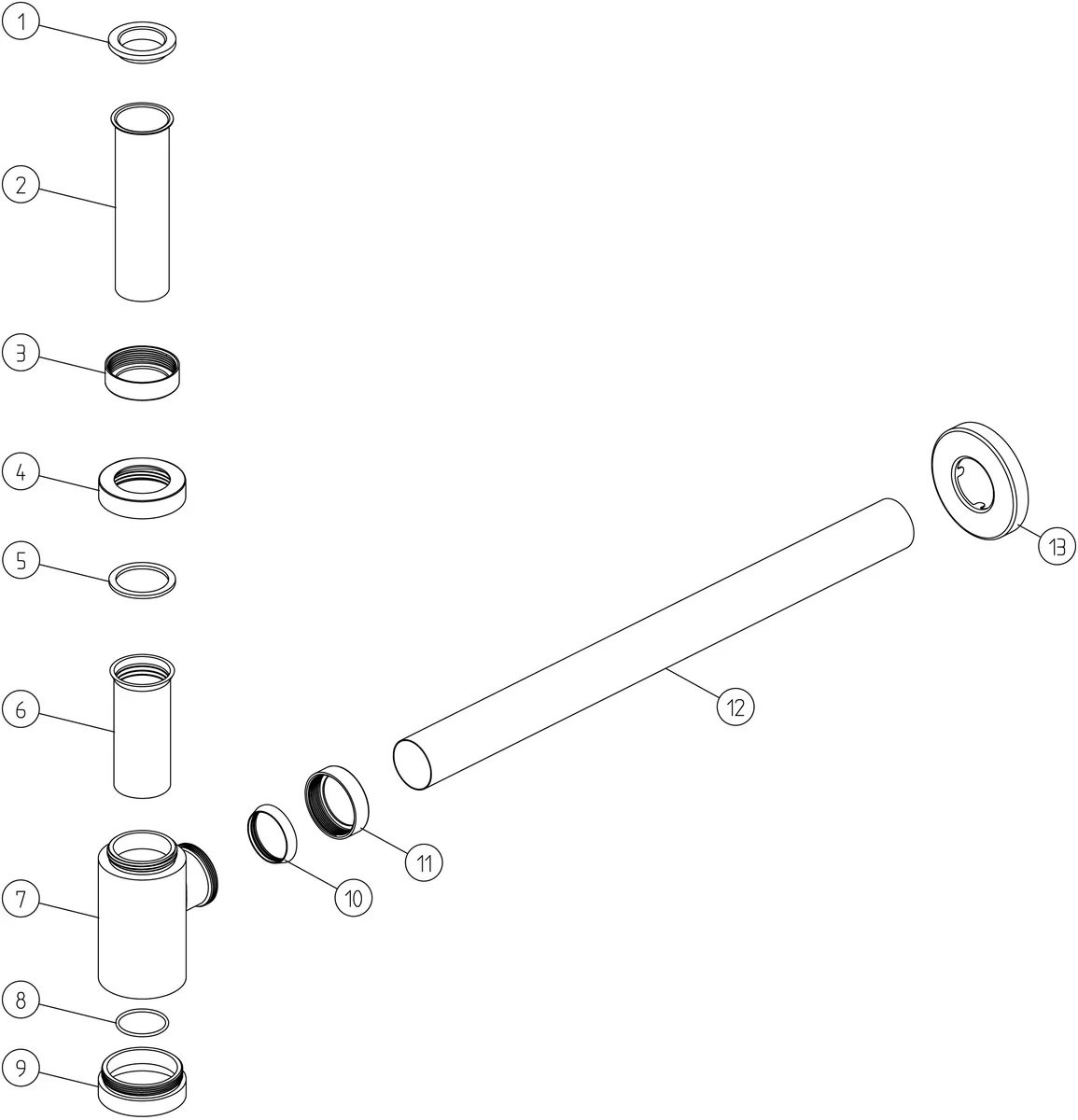 1
2
3
4
5
6
7
8
9
10
11
12
13