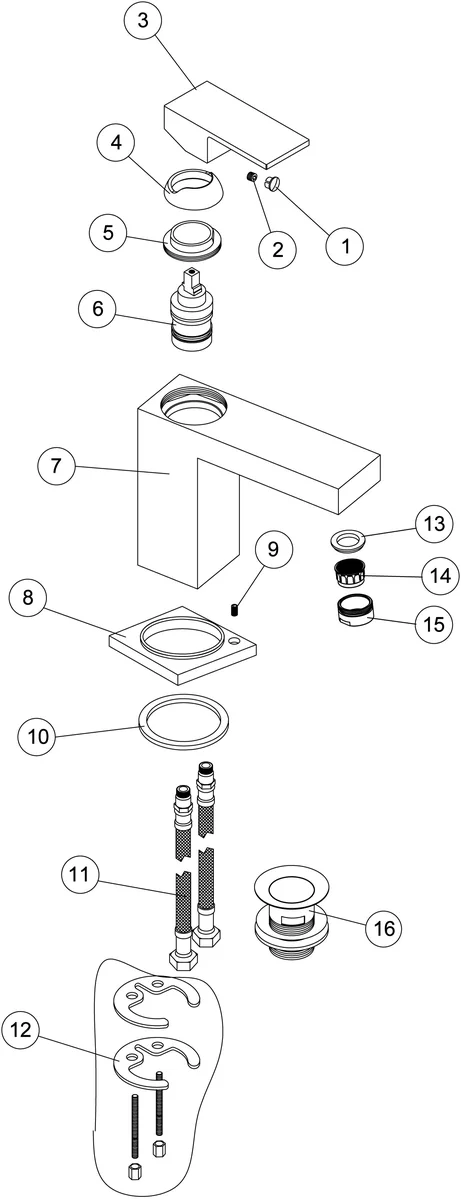 3
4
2
1
5
6
7
13
9
14
8
15
10
11
16
12