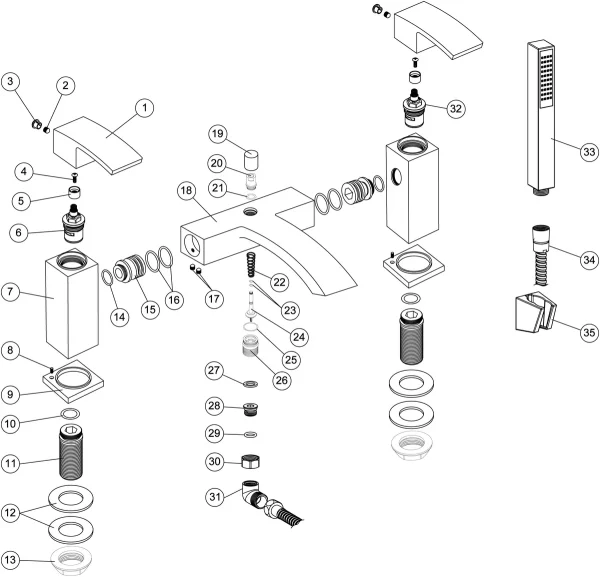 3
2
1
4
5
6
7
8
9
10
11
12
13
14
15
16
17
18
19
20
21
22
23
24
25
26
27
28
29
30
31
32
33
34
35