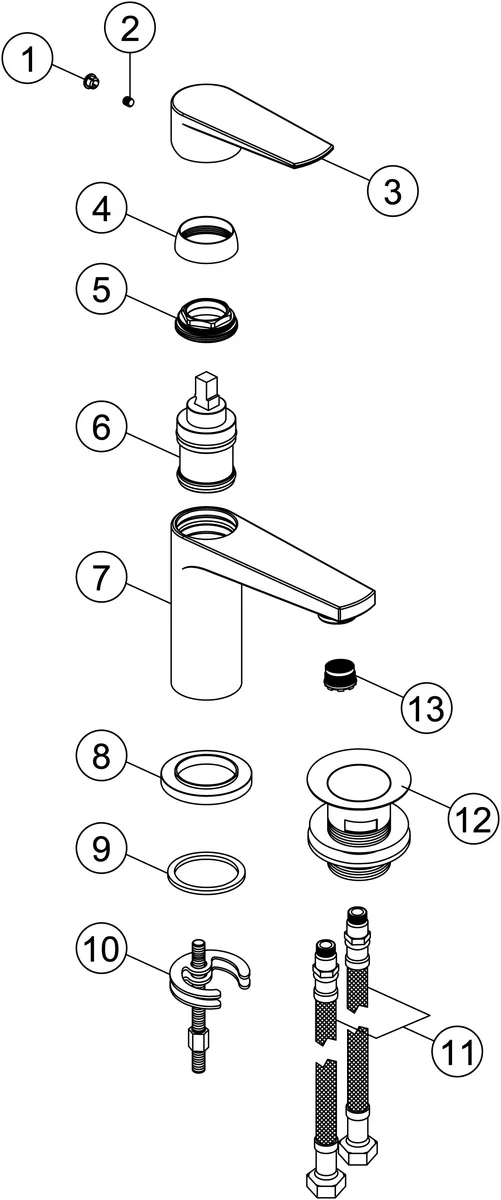 1
2
3
4
5
6
7
13
8
12
9
10
11