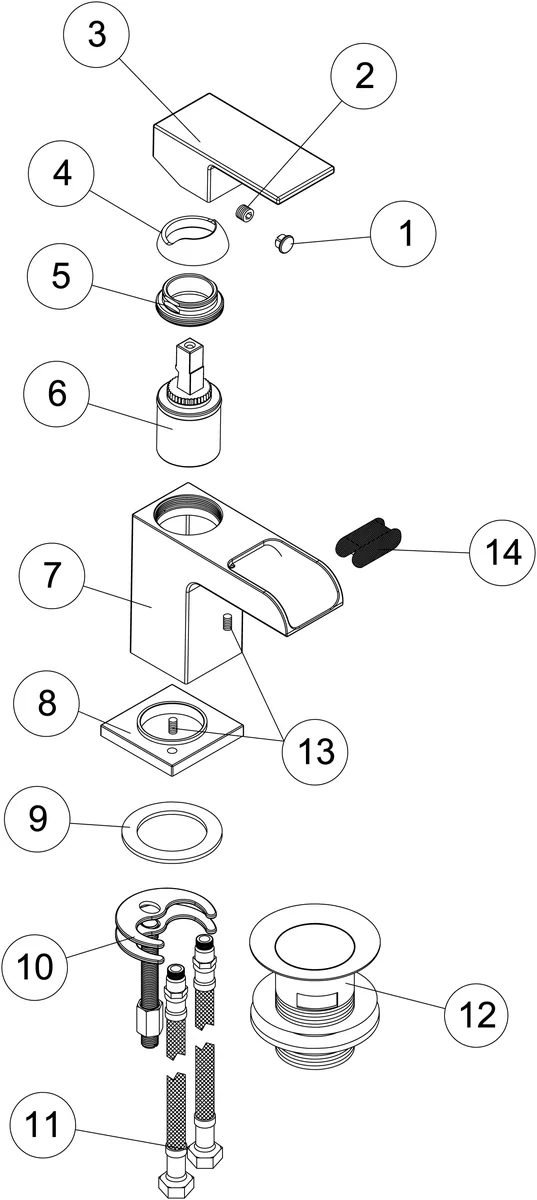 3
2
4
1
5
6
7
14
8
13
9
10
12
11