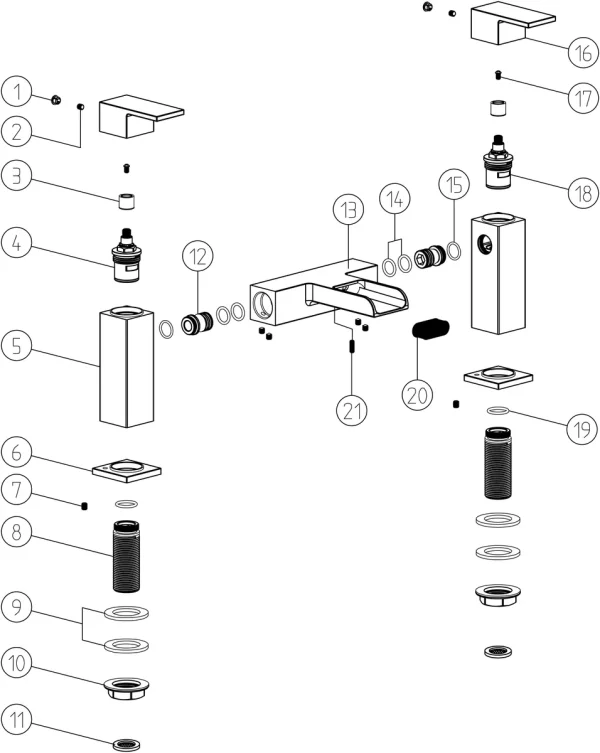 1
2
3
4
5
6
7
8
9
10
11
12
13
14
15
16
17
18
19
20
21