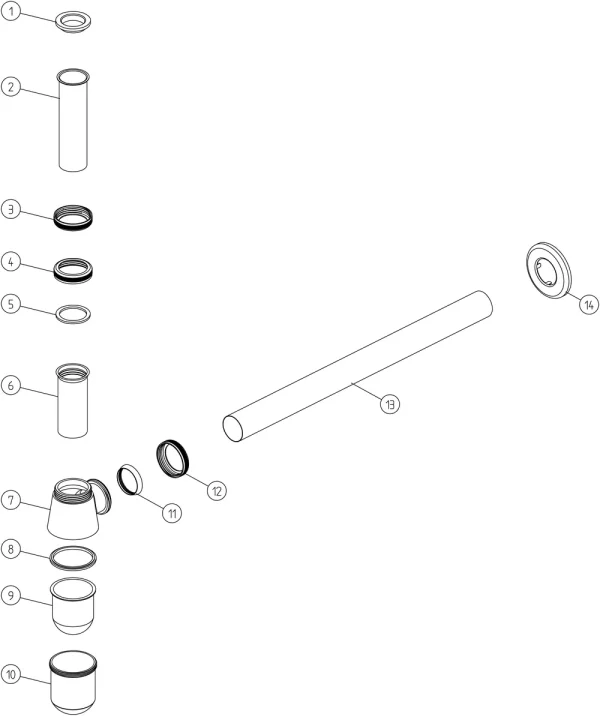 1
2
3
4
5
6
7
8
9
10
11
12
13
14