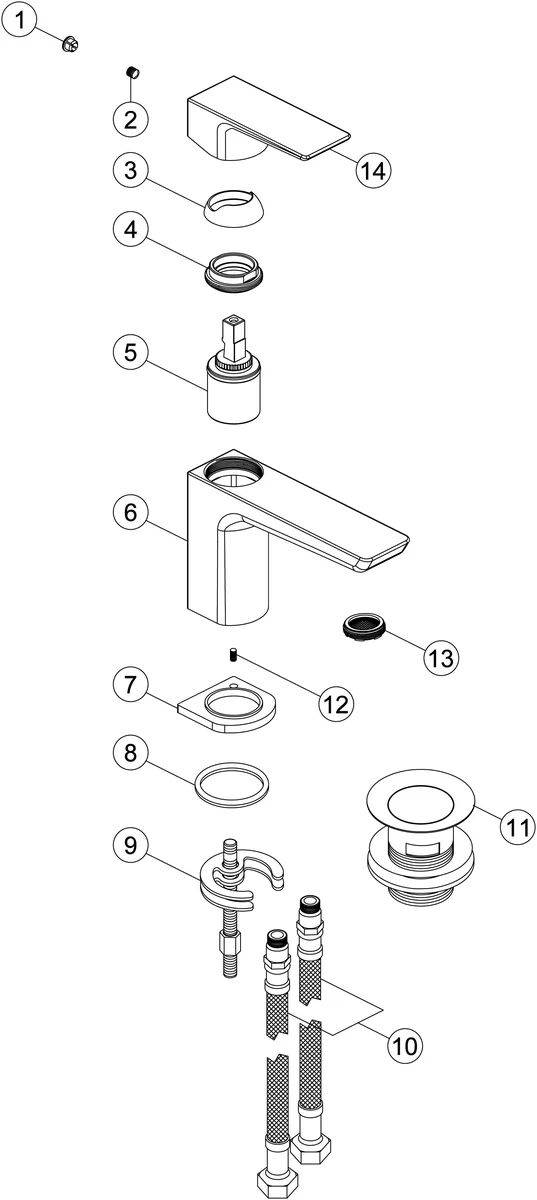 1
2
14
3
4
5
6
13
12
7
8
11
9
10