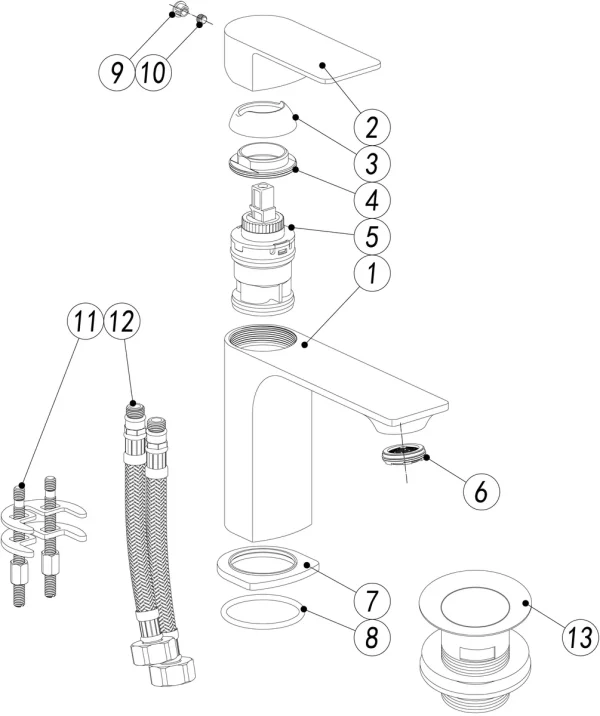 9
10
2
3
4
5
1
11
12
6
7
8
13